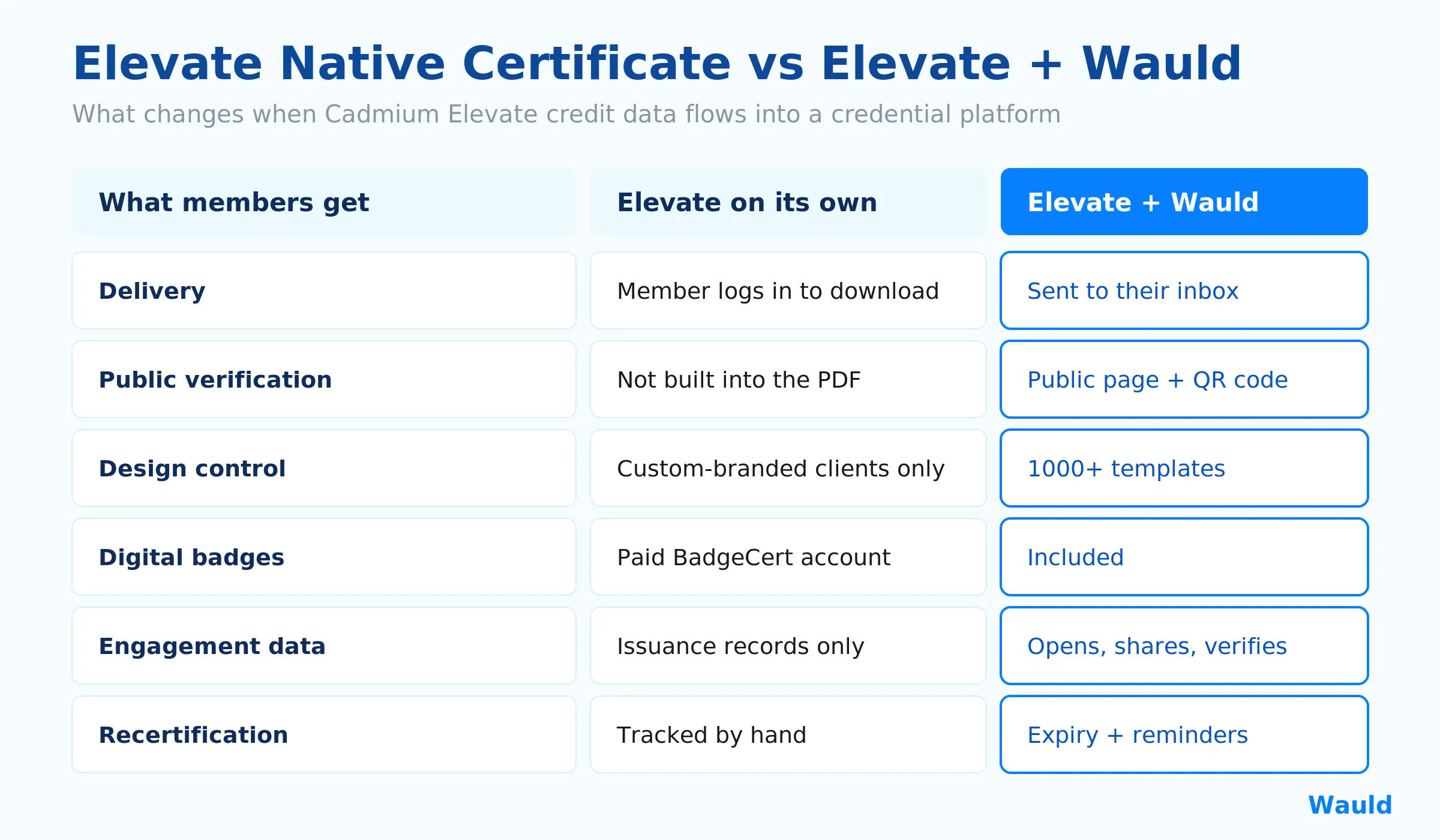 Elevate Native Certificate vs Elevate + Wauld

What changes when Cadmium Elevate credit data flows into a credential platform

| What members get | Elevate on its own | Elevate + Wauld |
|---|---|---|
| Delivery | Member logs in to download | Sent to their inbox |
| Public verification | Not built into the PDF | Public page + QR code |
| Design control | Custom-branded clients only | 1000+ templates |
| Digital badges | Paid BadgeCert account | Included |
| Engagement data | Issuance records only | Opens, shares, verifies |
| Recertification | Tracked by hand | Expiry + reminders |

Wauld